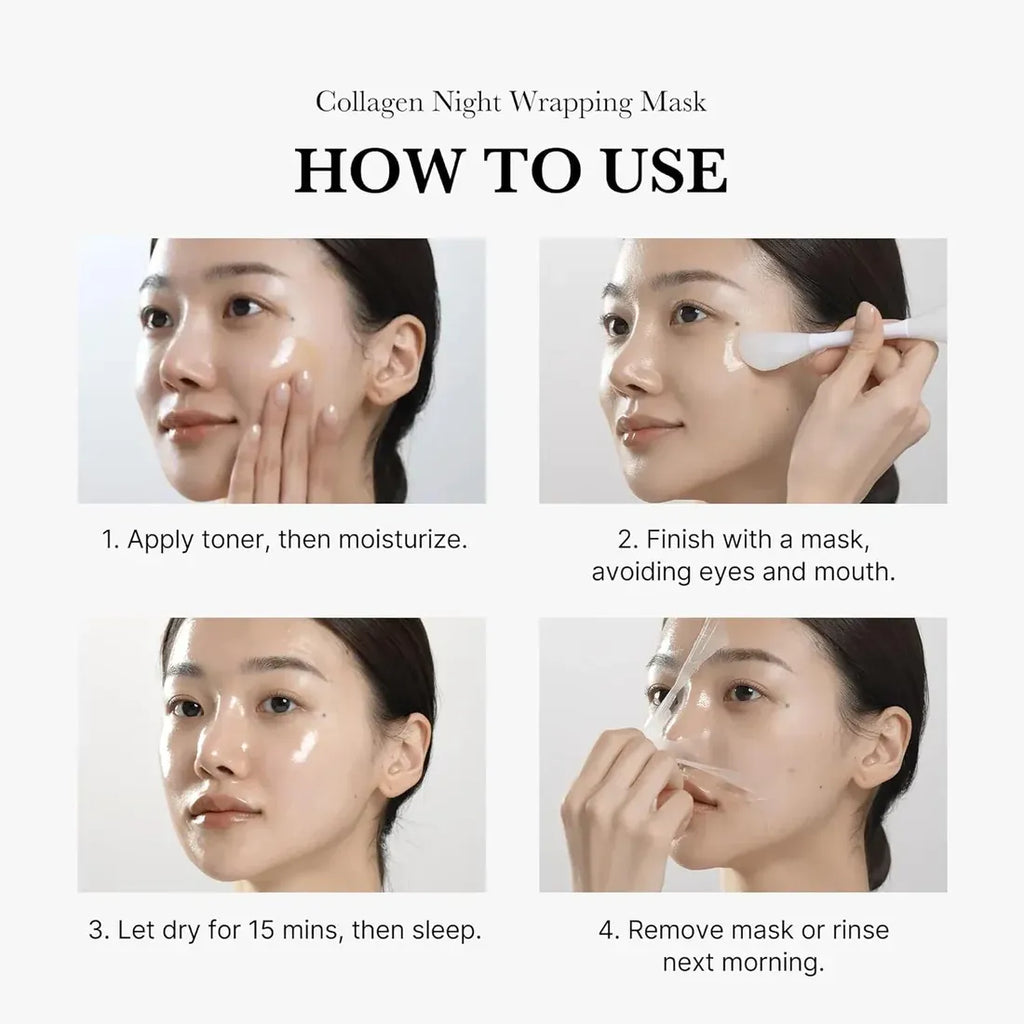 Collagen Night Wrapping Mask

HOW TO USE

1. Apply toner, then moisturize.

2. Finish with a mask, avoiding eyes and mouth.

3. Let dry for 15 mins, then sleep.

4. Remove mask or rinse next morning.